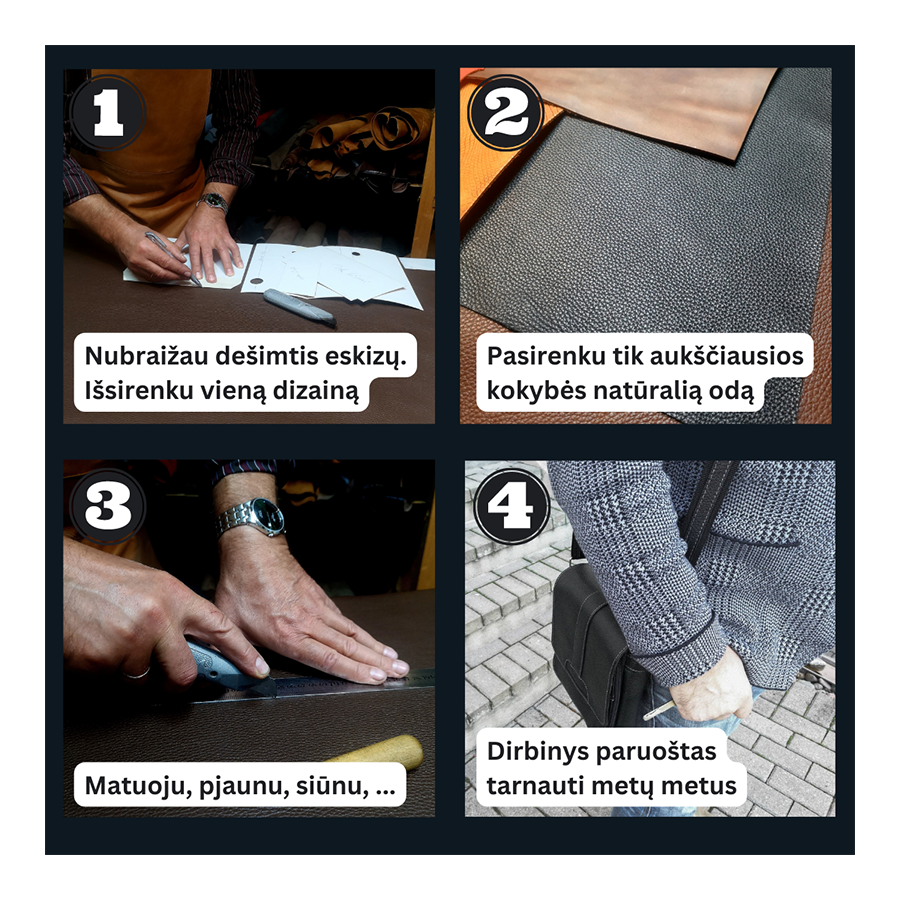 1

Nubraižau dešimtis eskizų. Išsirenku vieną dizainą

2

Pasirenku tik aukščiausios kokybės natūralią odą

3

Matuoju, pjaunu, siūnu, ...

4

Dirbinys paruoštas tarnauti metų metus